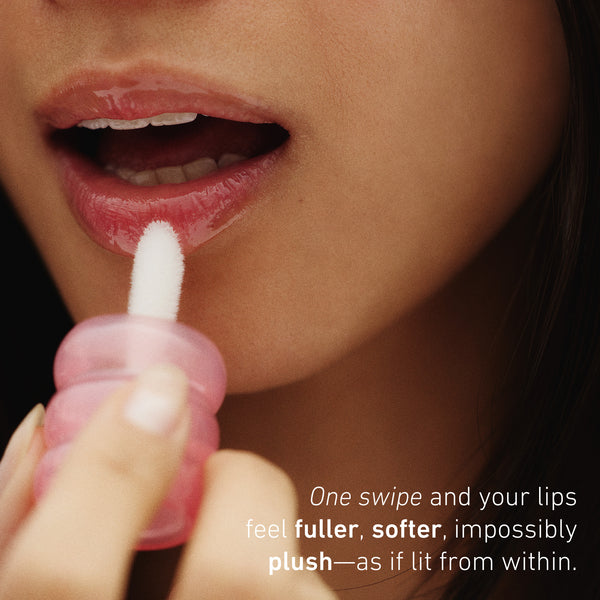 One swipe and your lips feel fuller, softer, impossibly plush—as if lit from within.